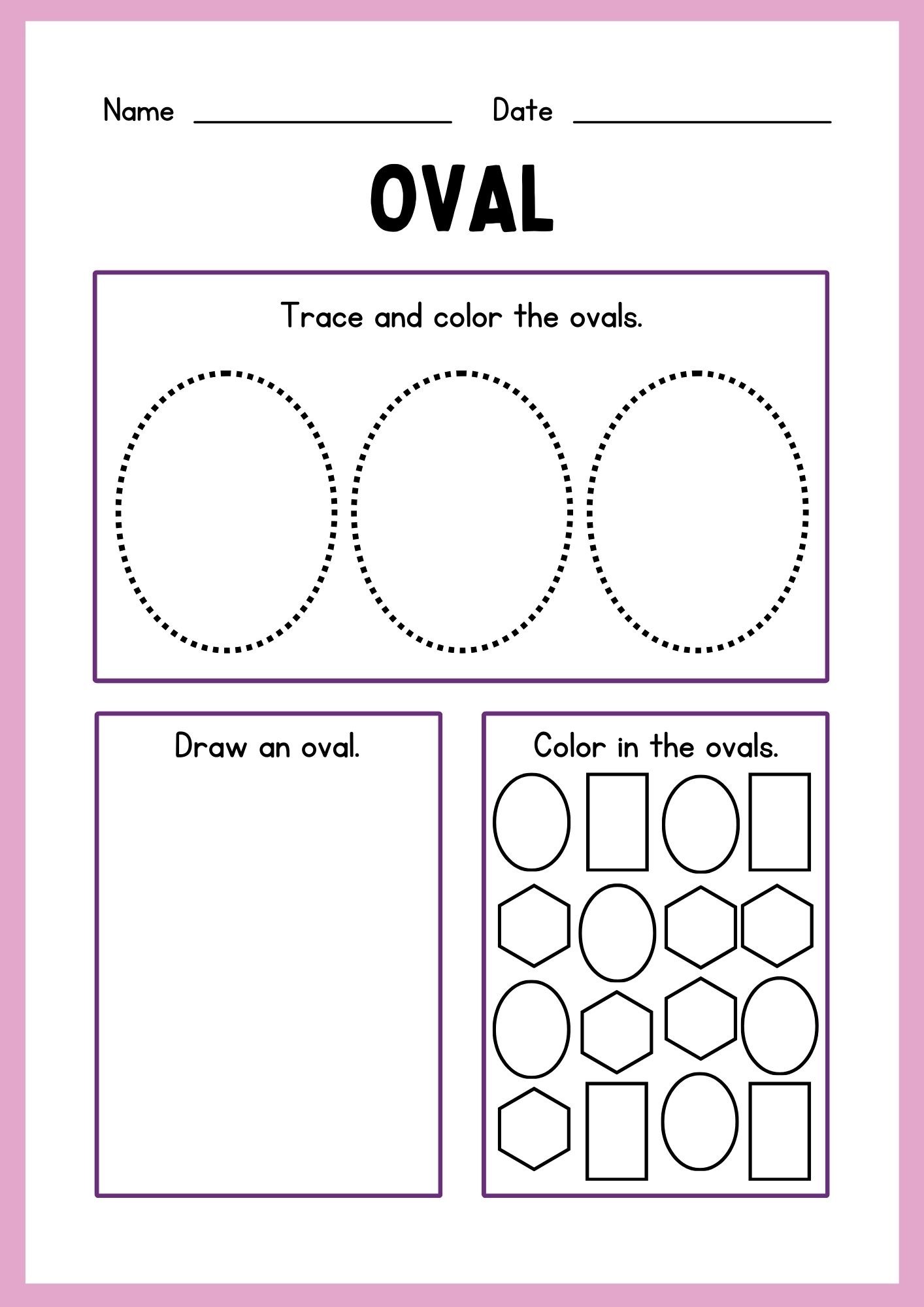 Name ________________ Date ________________

OVAL

Trace and color the ovals.

Draw an oval.

Color in the ovals.